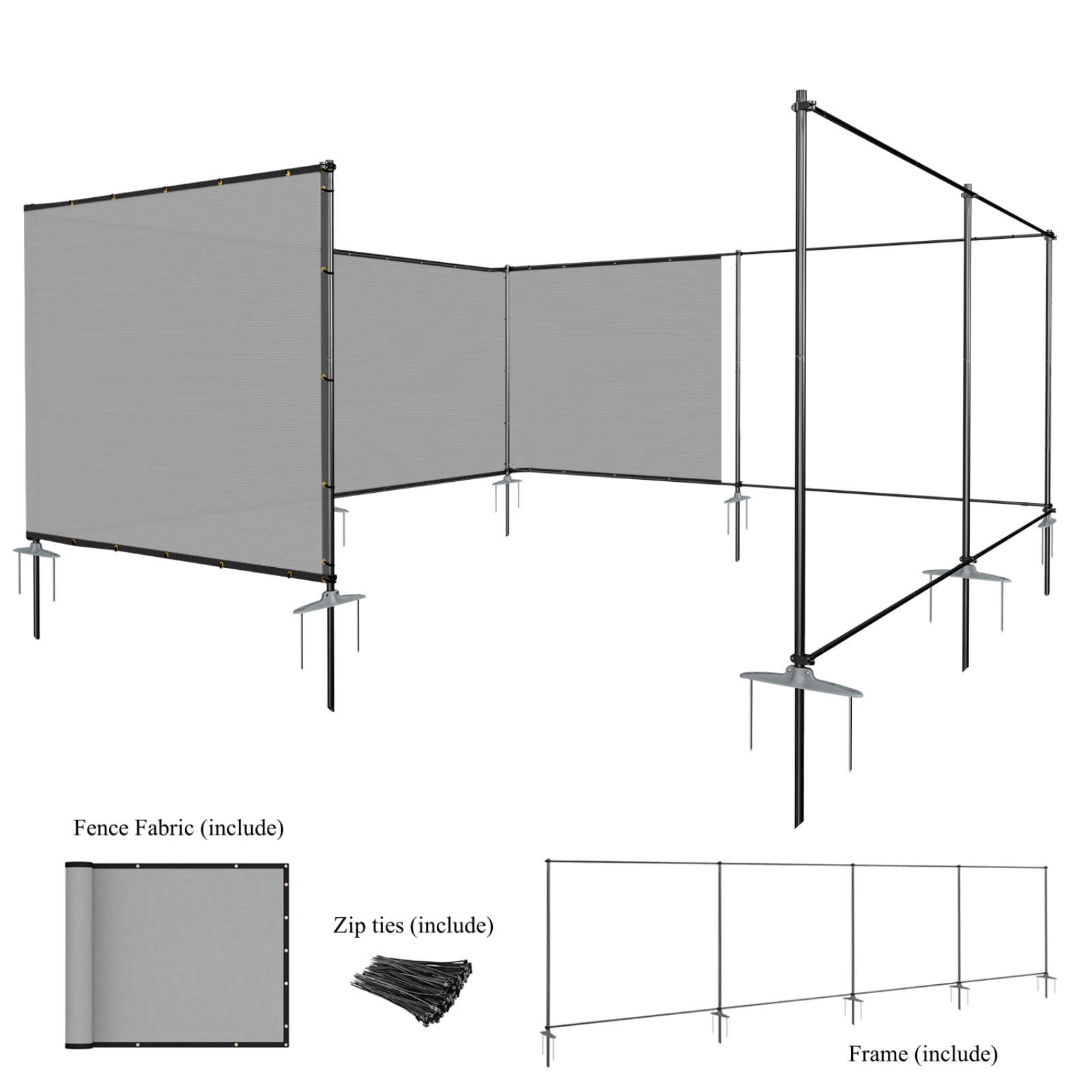 Fence Fabric (include)

Zip ties (include)

Frame (include)