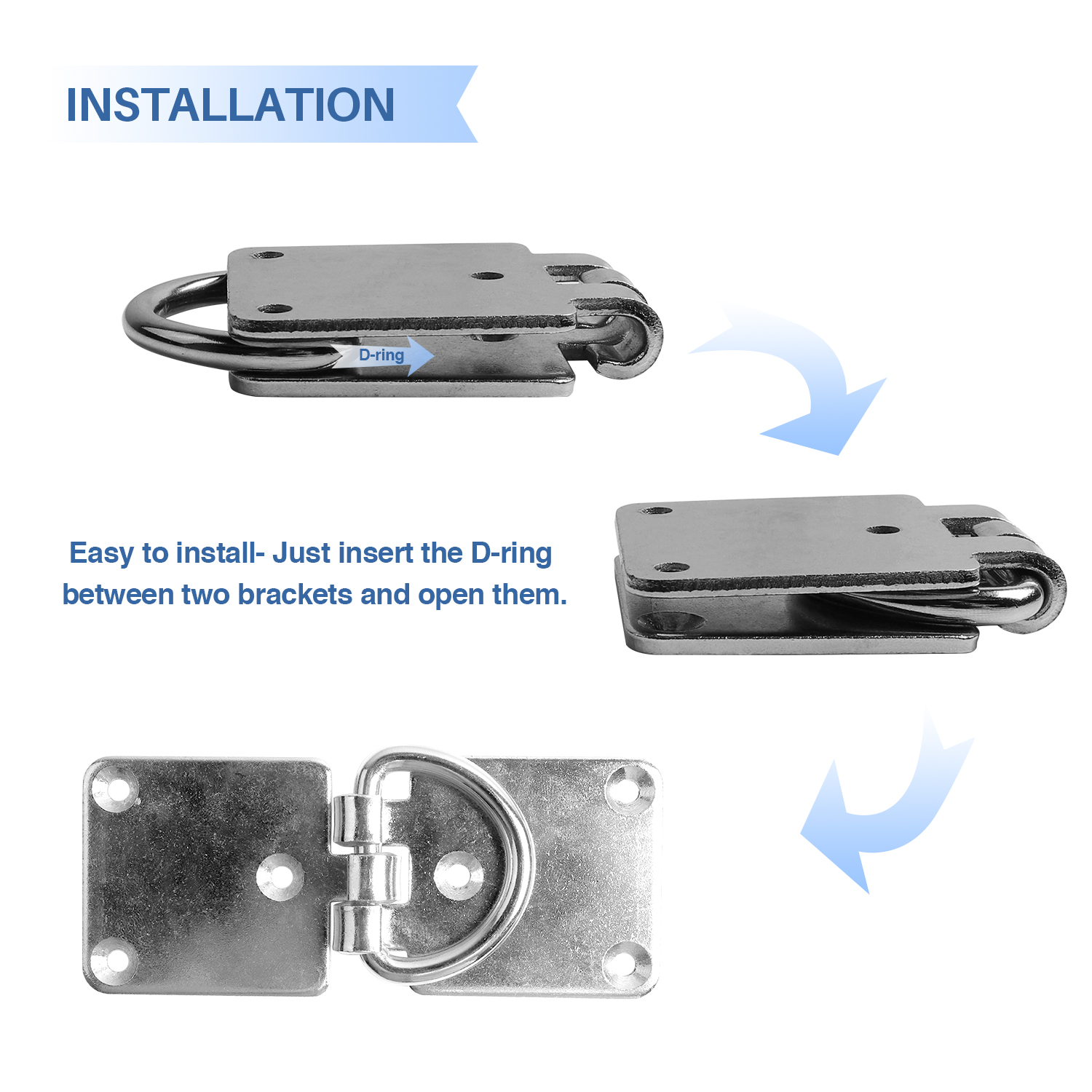 INSTALLATION

D-ring

Easy to install- Just insert the D-ring between two brackets and open them.