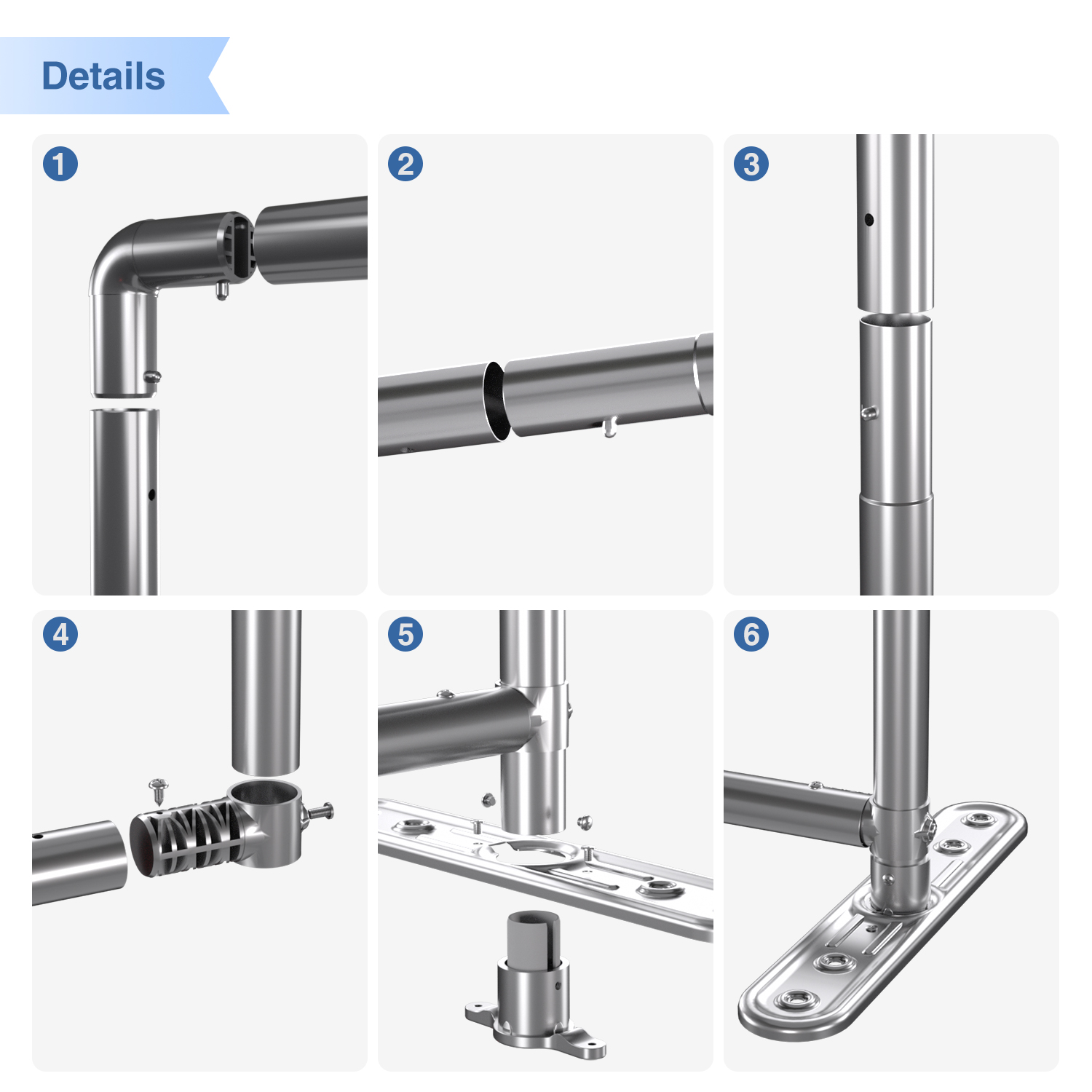 Details

1

2

3

4

5

6