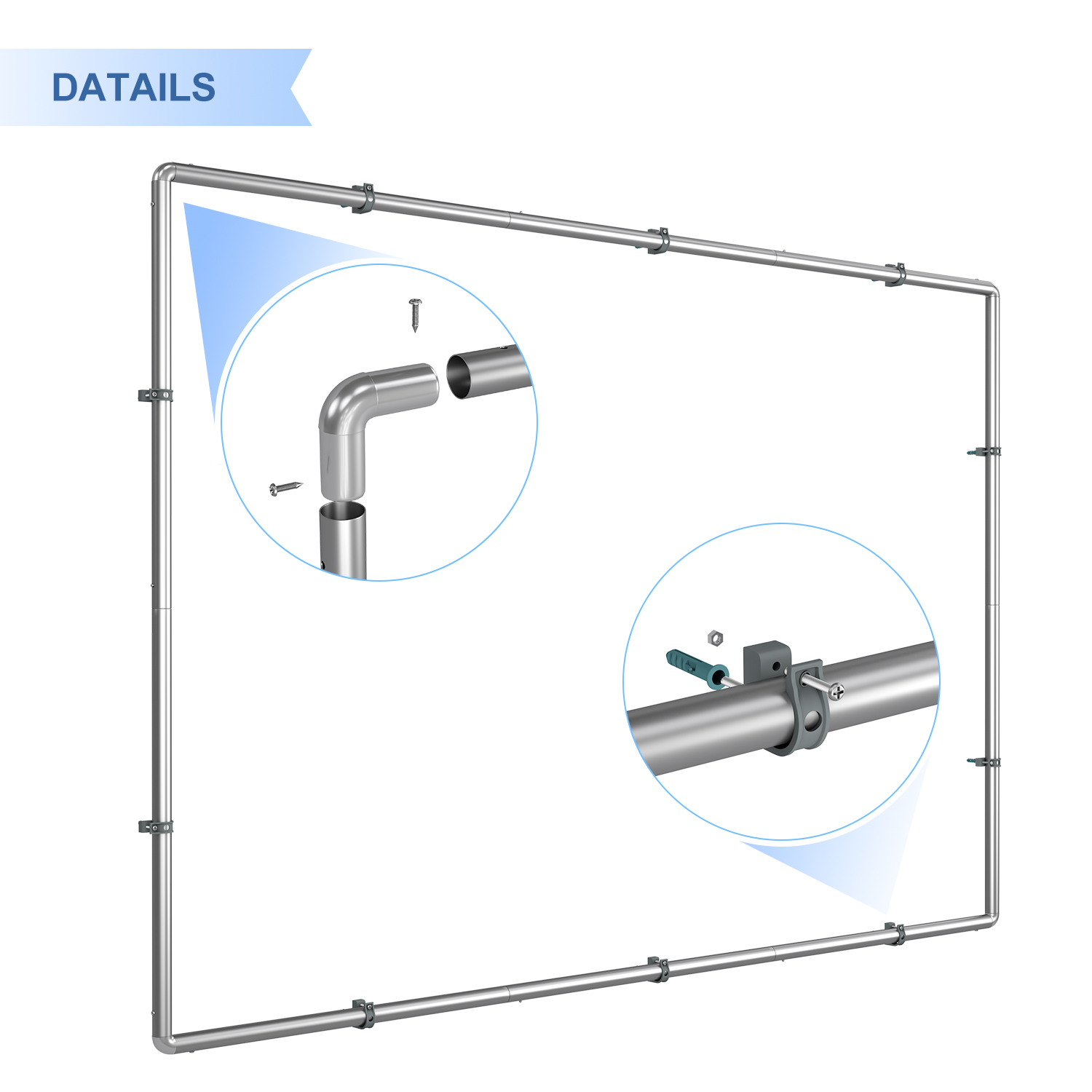 DATAILS