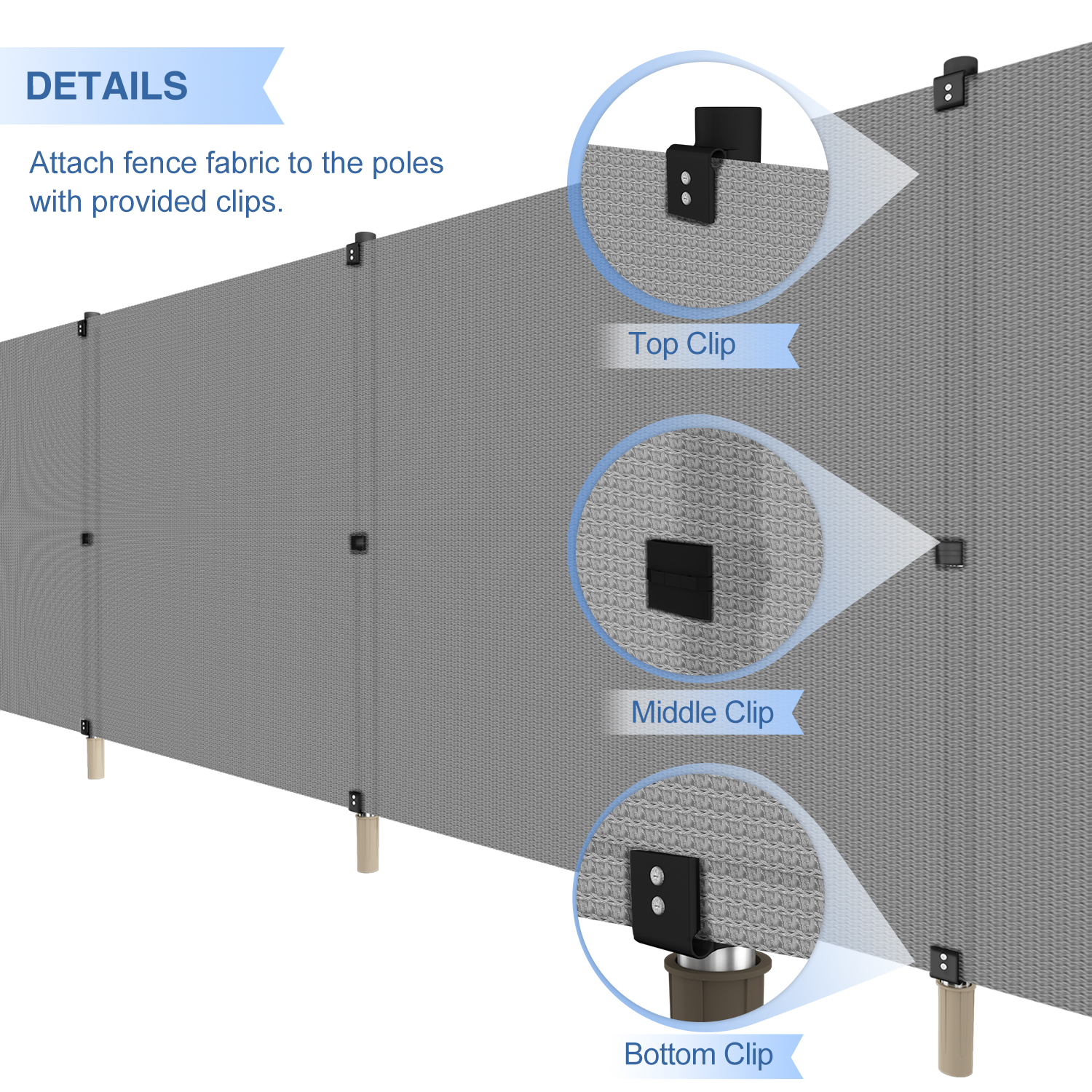 DETAILS

Attach fence fabric to the poles with provided clips.

Top Clip

Middle Clip

Bottom Clip