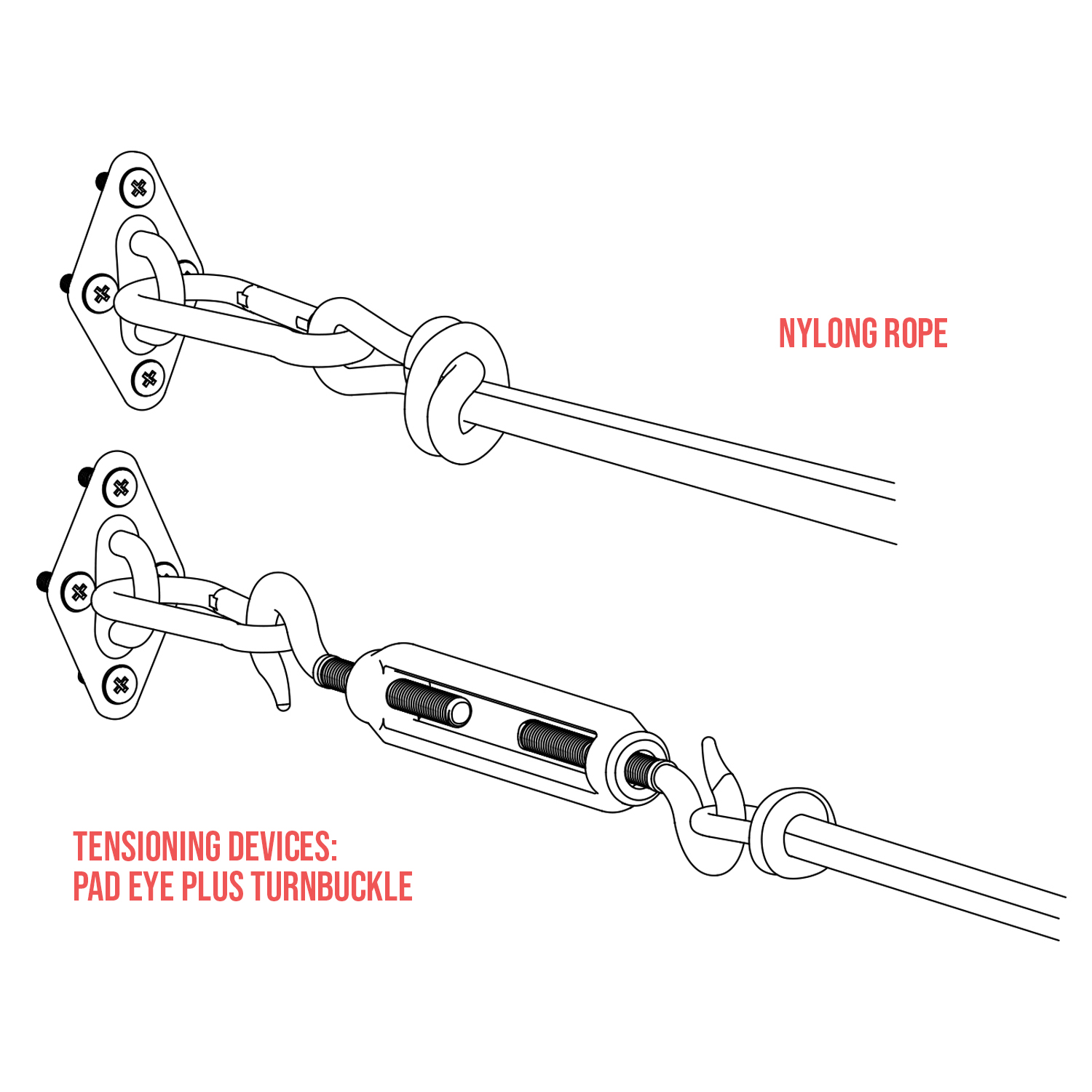 NYLONG ROPE

TENSIONING DEVICES:
PAD EYE PLUS TURNBUCKLE