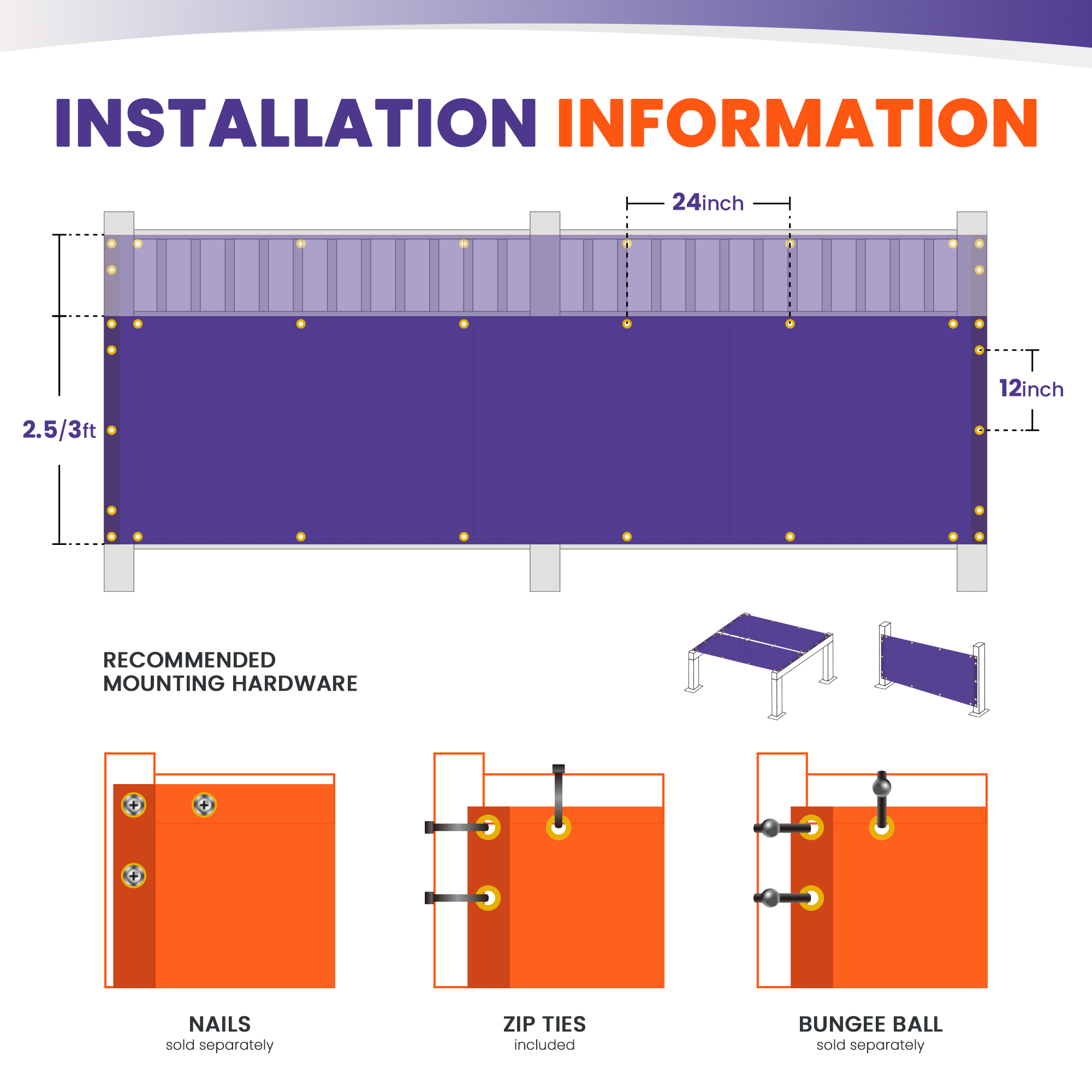 INSTALLATION INFORMATION

24inch

2.5/3ft

12inch

RECOMMENDED
MOUNTING HARDWARE

NAILS
sold separately

ZIP TIES
included

BUNGEE BALL
sold separately